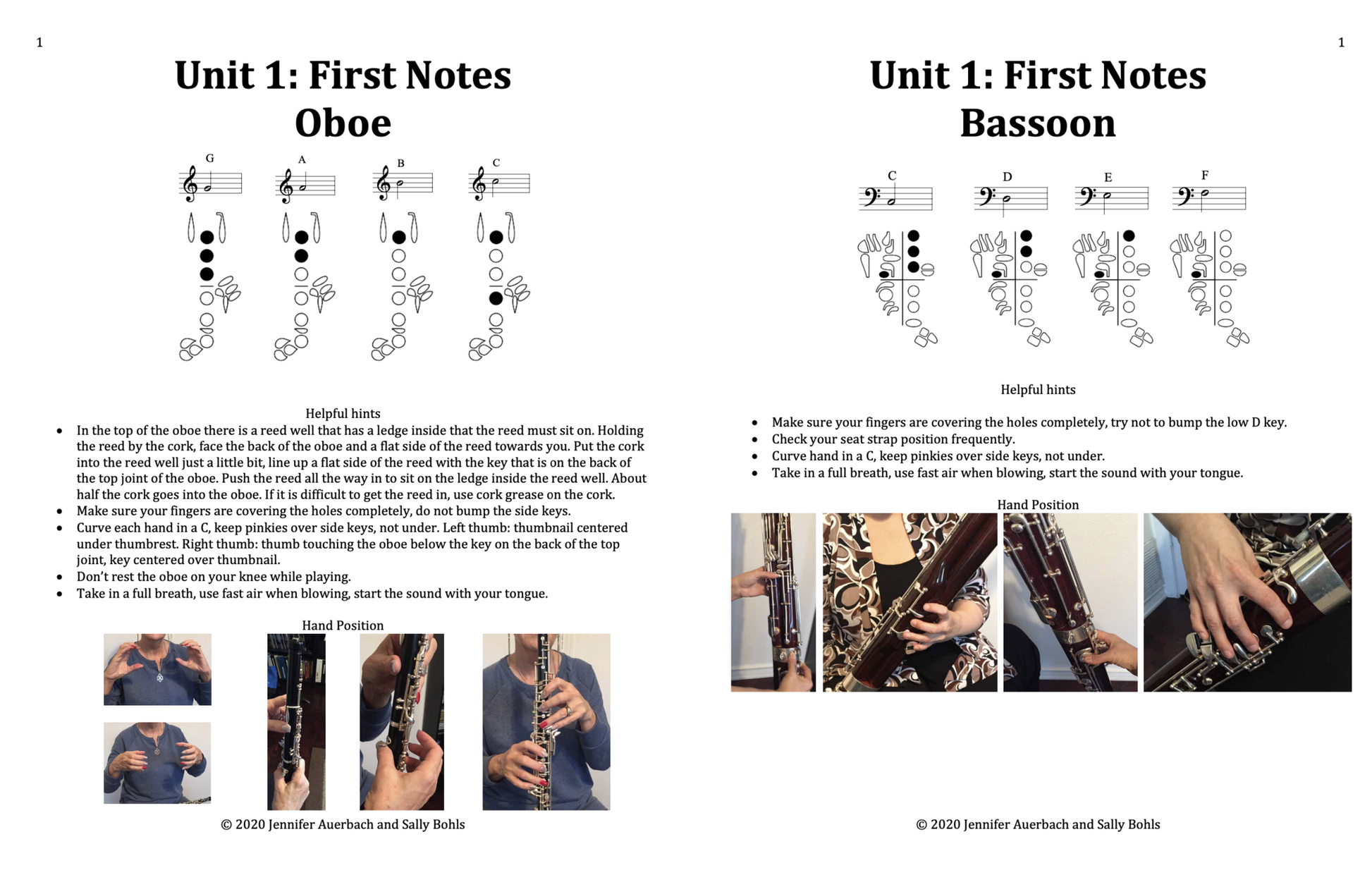 1

Unit 1: First Notes
Oboe

G A B C

Helpful hints

- In the top of the oboe there is a reed well that has a ledge inside that the reed must sit on. Holding the reed by the cork, face the back of the oboe and a flat side of the reed towards you. Put the cork into the reed well just a little bit, line up a flat side of the reed with the key that is on the back of the top joint of the oboe. Push the reed all the way in to sit on the ledge inside the reed well. About half the cork goes into the oboe. If it is difficult to get the reed in, use cork grease on the cork.
- Make sure your fingers are covering the holes completely, do not bump the side keys.
- Curve each hand in a C, keep pinkies over side keys, not under. Left thumb: thumbnail centered under thumbrest. Right thumb: thumb touching the oboe below the key on the back of the top joint, key centered over thumbnail.
- Don't rest the oboe on your knee while playing.
- Take in a full breath, use fast air when blowing, start the sound with your tongue.

Hand Position

© 2020 Jennifer Auerbach and Sally Bohls

1

Unit 1: First Notes
Bassoon

C D E F

Helpful hints

- Make sure your fingers are covering the holes completely, try not to bump the low D key.
- Check your seat strap position frequently.
- Curve hand in a C, keep pinkies over side keys, not under.
- Take in a full breath, use fast air when blowing, start the sound with your tongue.

Hand Position

© 2020 Jennifer Auerbach and Sally Bohls